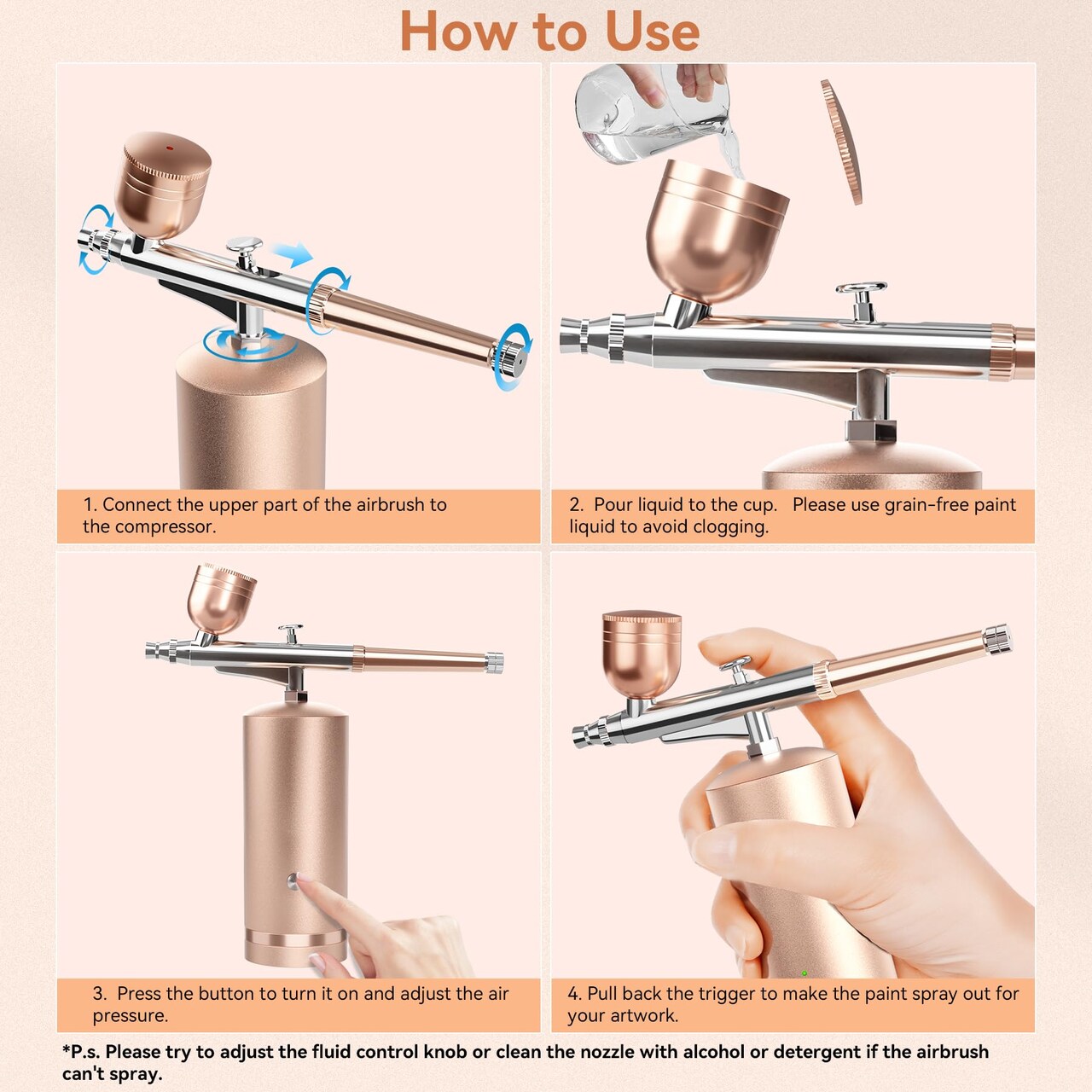 How to Use

1. Connect the upper part of the airbrush to the compressor.

2. Pour liquid to the cup. Please use grain-free paint liquid to avoid clogging.

3. Press the button to turn it on and adjust the air pressure.

4. Pull back the trigger to make the paint spray out for your artwork.

*P.s. Please try to adjust the fluid control knob or clean the nozzle with alcohol or detergent if the airbrush can't spray.